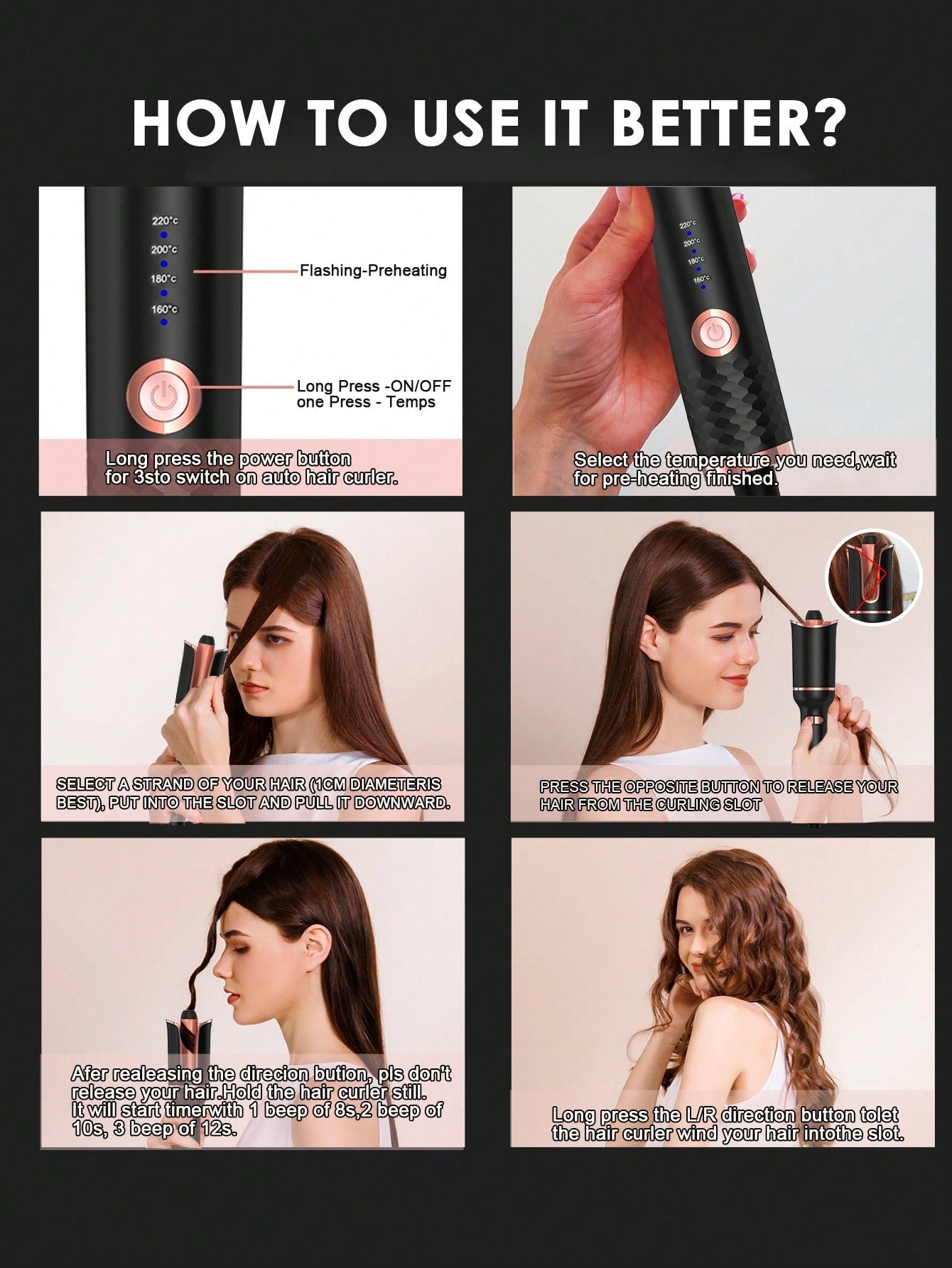 HOW TO USE IT BETTER?

220°c
200°c
180°c
160°c

Flashing-Preheating

Long Press -ON/OFF
one Press - Temps

Long press the power button for 3sto switch on auto hair curler.

220°c
200°c
180°c
160°c

Select the temperature you need,wait for pre-heating finished.

SELECT A STRAND OF YOUR HAIR (1CM DIAMETERIS BEST), PUT INTO THE SLOT AND PULL IT DOWNWARD.

PRESS THE OPPOSITE BUTTON TO RELEASE YOUR HAIR FROM THE CURLING SLOT

Afer realeasing the direcion bution, pls don't release your hair.Hold the hair curler still. It will start timerwith 1 beep of 8s,2 beep of 10s, 3 beep of 12s.

Long press the L/R direction button tolet the hair curler wind your hair intothe slot.